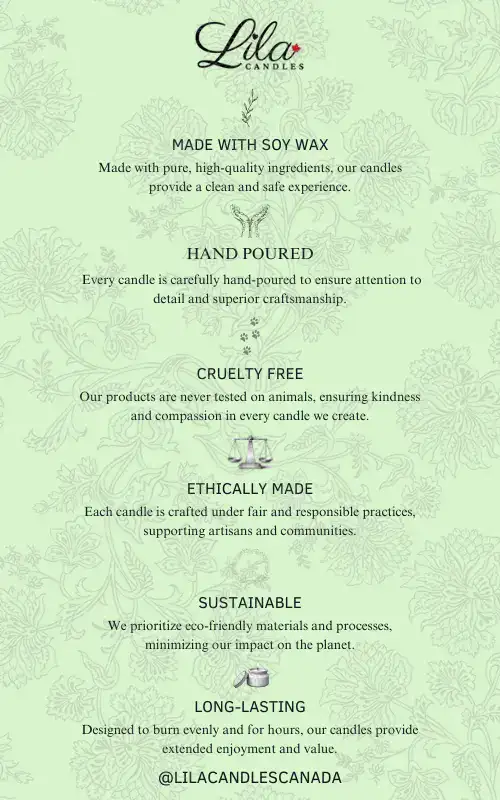 Lila
CANDLES

MADE WITH SOY WAX
Made with pure, high-quality ingredients, our candles provide a clean and safe experience.

HAND POURED
Every candle is carefully hand-poured to ensure attention to detail and superior craftsmanship.

CRUELTY FREE
Our products are never tested on animals, ensuring kindness and compassion in every candle we create.

ETHICALLY MADE
Each candle is crafted under fair and responsible practices, supporting artisans and communities.

SUSTAINABLE
We prioritize eco-friendly materials and processes, minimizing our impact on the planet.

LONG-LASTING
Designed to burn evenly and for hours, our candles provide extended enjoyment and value.

@LILACANDLESCANADA